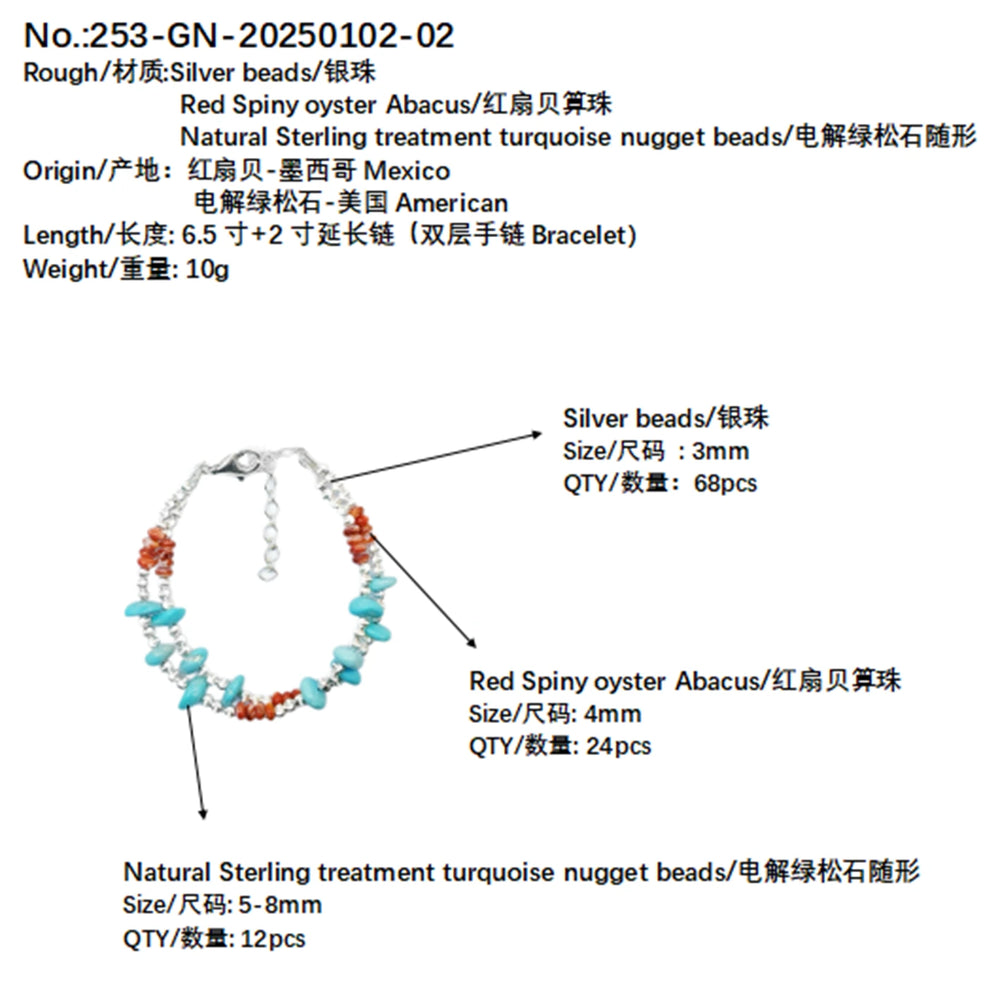 No.:253-GN-20250102-02
Rough/材质:Silver beads/银珠
Red Spiny oyster Abacus/红扇贝算珠
Natural Sterling treatment turquoise nugget beads/电解绿松石随形
Origin/产地：红扇贝-墨西哥 Mexico
电解绿松石-美国 American
Length/长度: 6.5 寸+2 寸延长链（双层手链 Bracelet）
Weight/重量: 10g

Silver beads/银珠
Size/尺码 ：3mm
QTY/数量：68pcs

Red Spiny oyster Abacus/红扇贝算珠
Size/尺码: 4mm
QTY/数量: 24pcs

Natural Sterling treatment turquoise nugget beads/电解绿松石随形
Size/尺码: 5-8mm
QTY/数量: 12pcs