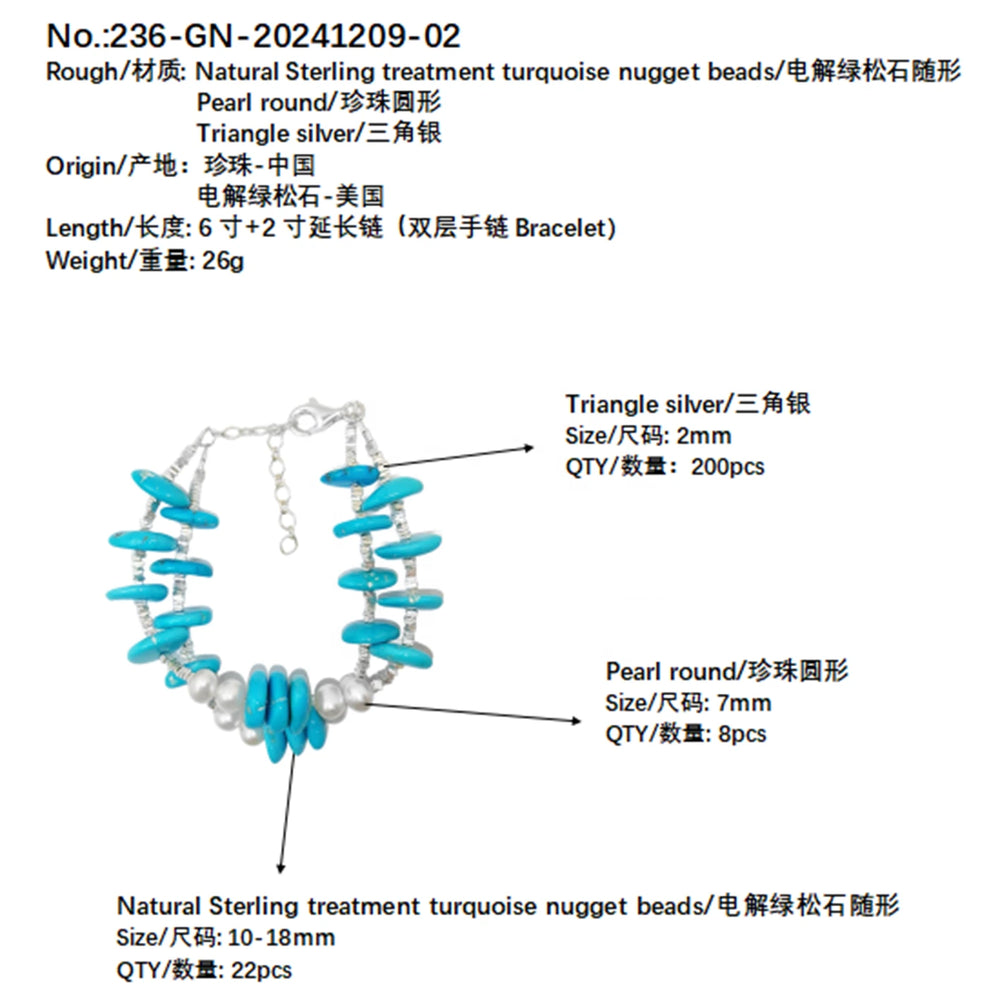 No.:236-GN-20241209-02
Rough/材质: Natural Sterling treatment turquoise nugget beads/电解绿松石随形
Pearl round/珍珠圆形
Triangle silver/三角银
Origin/产地: 珍珠-中国
电解绿松石-美国
Length/长度: 6 寸+2 寸延长链（双层手链 Bracelet）
Weight/重量: 26g

Triangle silver/三角银
Size/尺码: 2mm
QTY/数量: 200pcs

Pearl round/珍珠圆形
Size/尺码: 7mm
QTY/数量: 8pcs

Natural Sterling treatment turquoise nugget beads/电解绿松石随形
Size/尺码: 10-18mm
QTY/数量: 22pcs