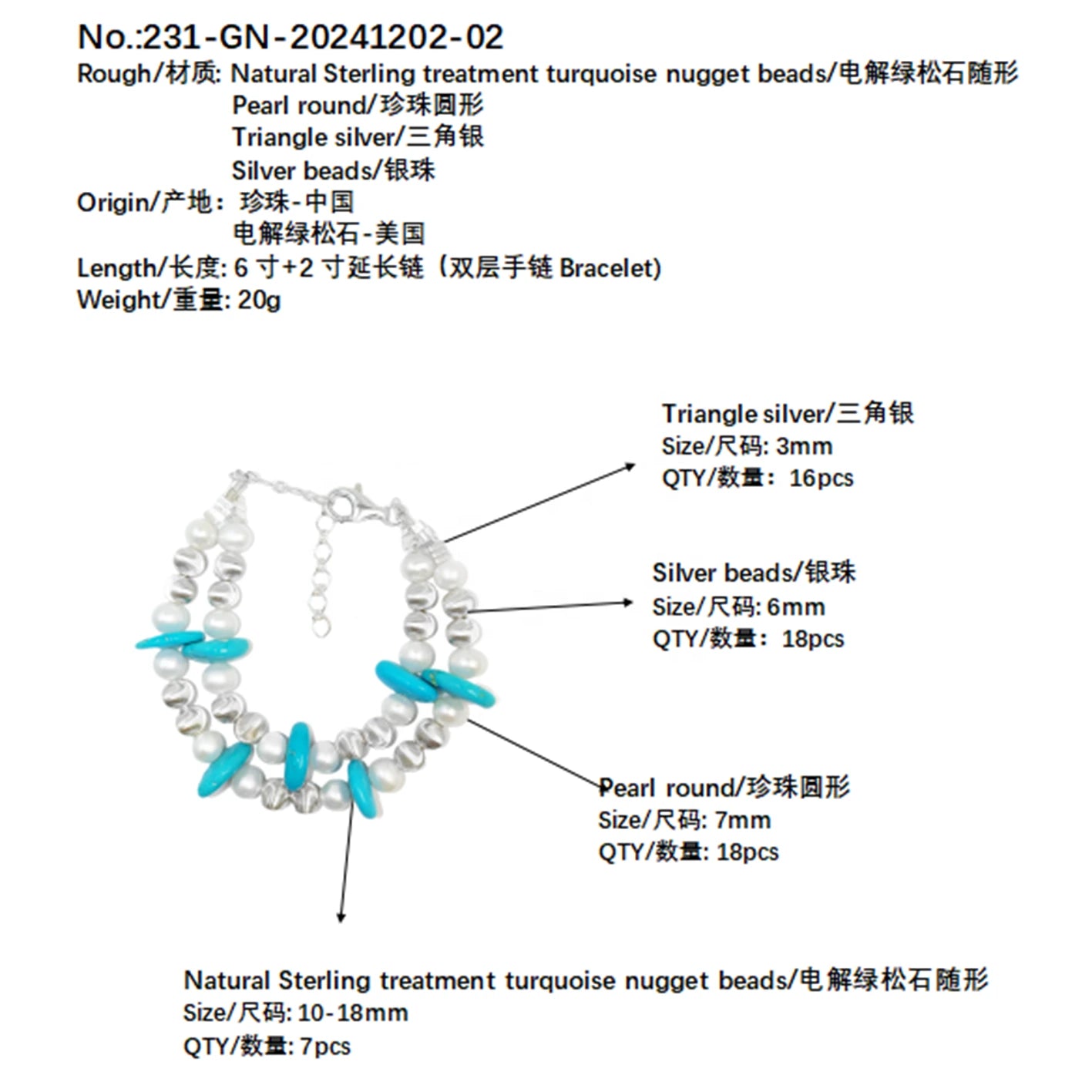 No.:231-GN-20241202-02
Rough/材质: Natural Sterling treatment turquoise nugget beads/电解绿松石随形
Pearl round/珍珠圆形
Triangle silver/三角银
Silver beads/银珠
Origin/产地：珍珠-中国
电解绿松石-美国
Length/长度: 6 寸+2 寸延长链（双层手链 Bracelet)
Weight/重量: 20g

Triangle silver/三角银
Size/尺码: 3mm
QTY/数量：16pcs

Silver beads/银珠
Size/尺码: 6mm
QTY/数量：18pcs

Pearl round/珍珠圆形
Size/尺码: 7mm
QTY/数量: 18pcs

Natural Sterling treatment turquoise nugget beads/电解绿松石随形
Size/尺码: 10-18mm
QTY/数量: 7pcs